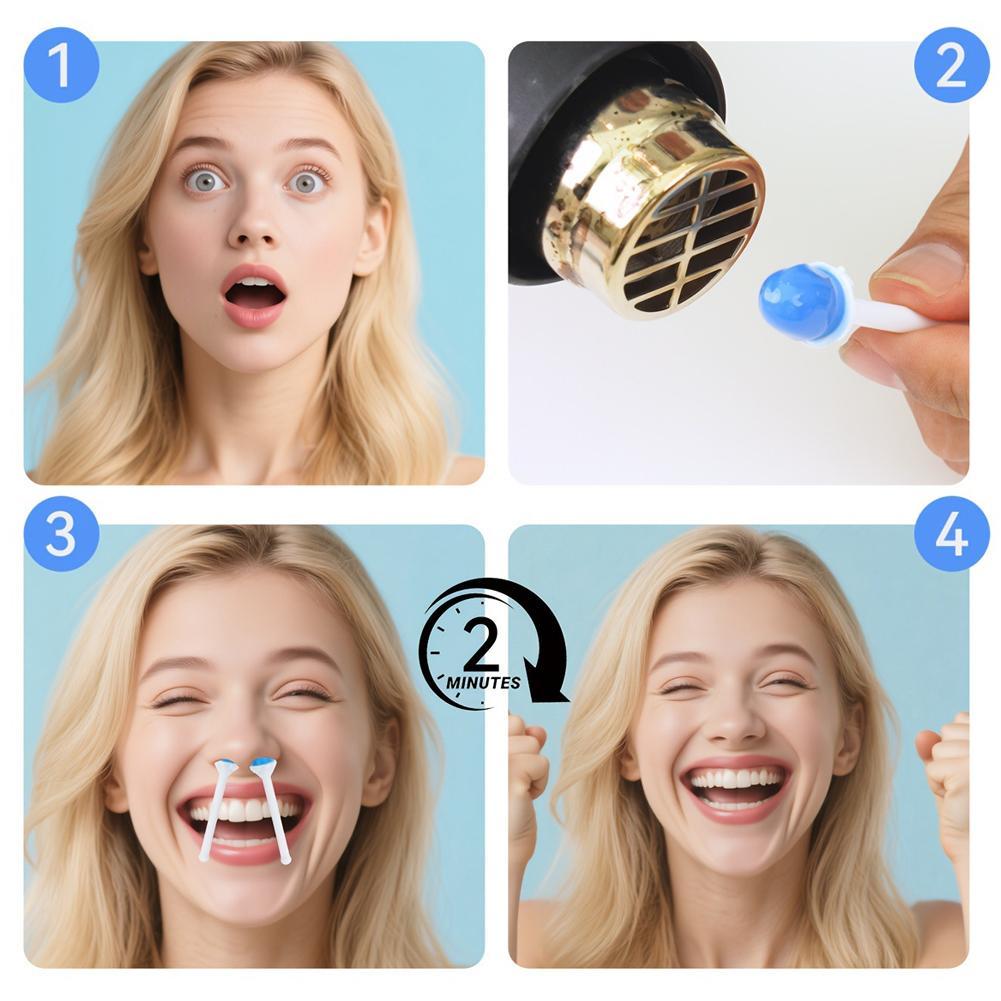 1

2

3

2
MINUTES

4